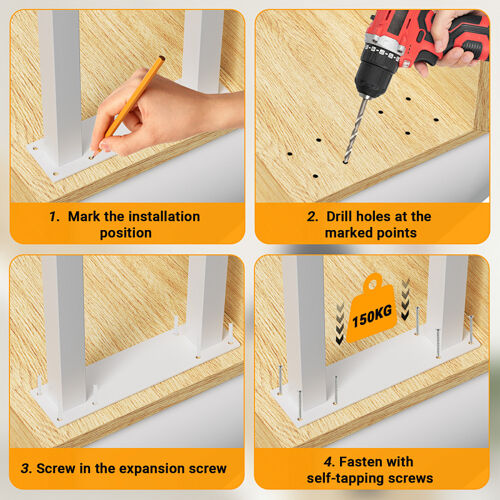 1. Mark the installation position

2. Drill holes at the marked points

3. Screw in the expansion screw

150KG

4. Fasten with self-tapping screws