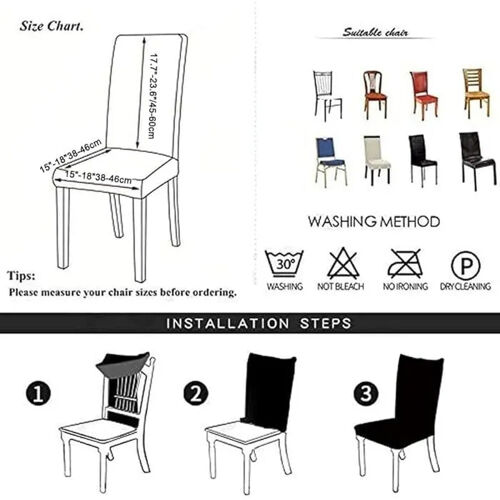 Size Chart.

17.7"-23.6"/45-60cm

15"-18"38-46cm

15"-18"38-46cm

Tips:
Please measure your chair sizes before ordering.

Suitable chair

WASHING METHOD

30°

WASHING

NOT BLEACH

NO IRONING

P

DRY CLEANING

INSTALLATION STEPS

1

2

3