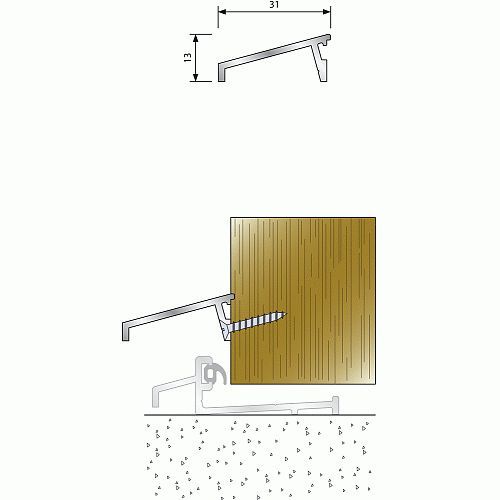 31
13