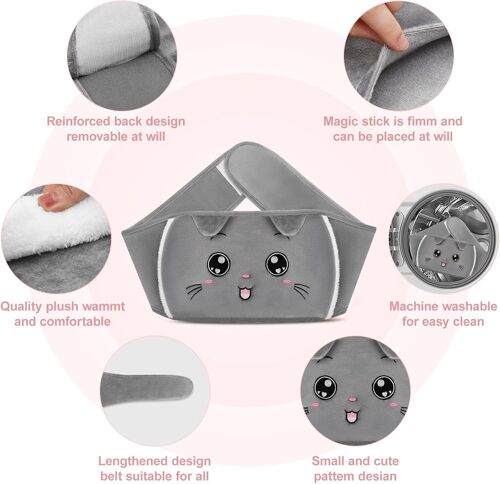 Reinforced back design removable at will

Magic stick is fimm and can be placed at will

Quality plush wammt and comfortable

Machine washable for easy clean

Lengthened design belt suitable for all

Small and cute pattem desian