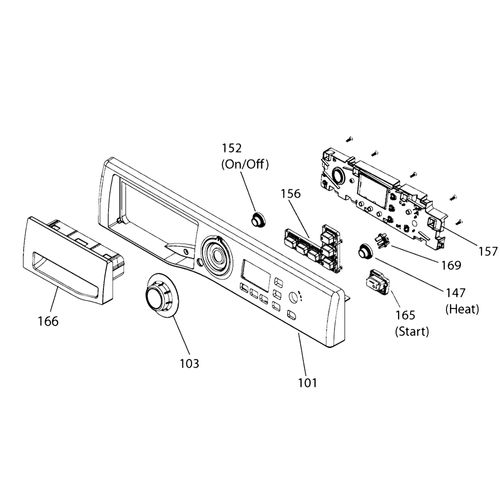 152
(On/Off)

156

157

169

147
(Heat)

165
(Start)

166

103

101