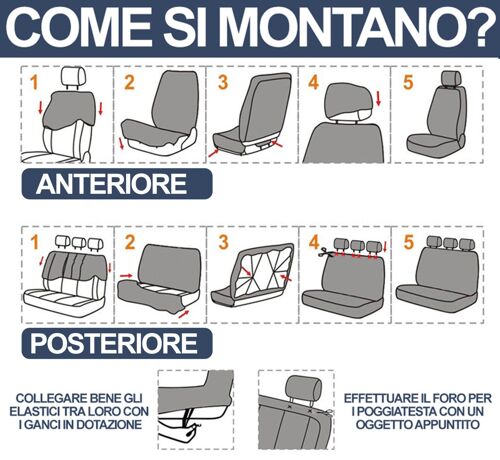 COME SI MONTANO?

1 2 3 4 5

ANTERIORE

1 2 3 4 5

POSTERIORE

COLLEGARE BENE GLI ELASTICI TRA LORO CON I GANCI IN DOTAZIONE

EFFETTUARE IL FORO PER I POGGIATESTA CON UN OGGETTO APPUNTITO