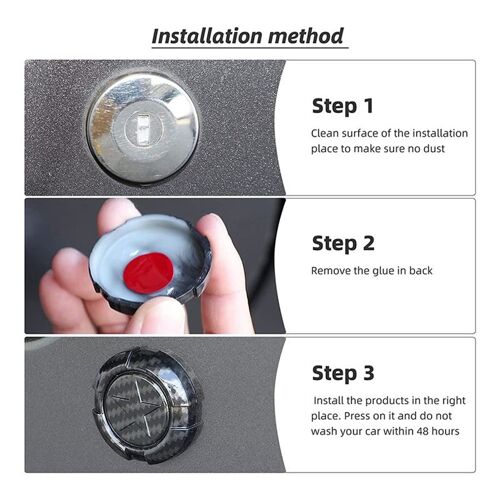 Installation method

Step 1

Clean surface of the installation place to make sure no dust

Step 2

Remove the glue in back

Step 3

Install the products in the right place. Press on it and do not wash your car within 48 hours