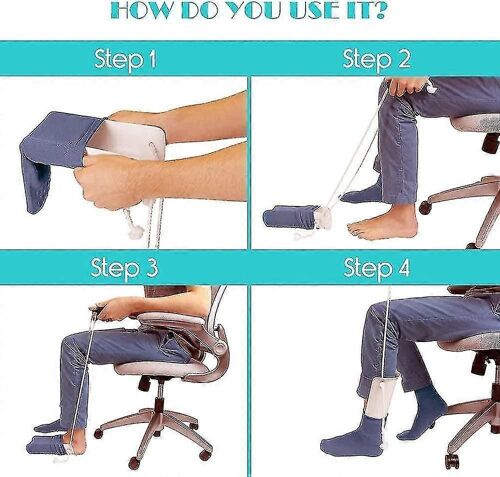 HOW DO YOU USE IT?

Step 1

Step 2

Step 3

Step 4