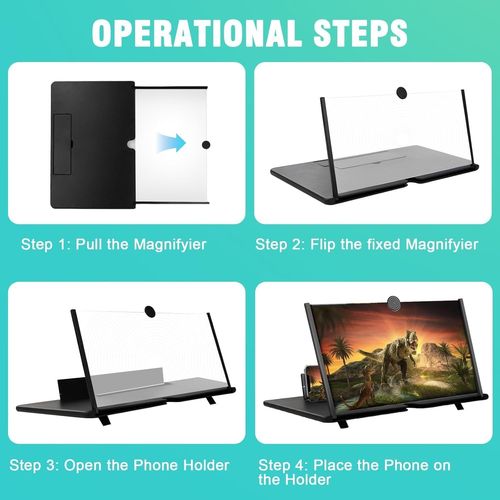 OPERATIONAL STEPS

Step 1: Pull the Magnifyier

Step 2: Flip the fixed Magnifyier

Step 3: Open the Phone Holder

Step 4: Place the Phone on the Holder