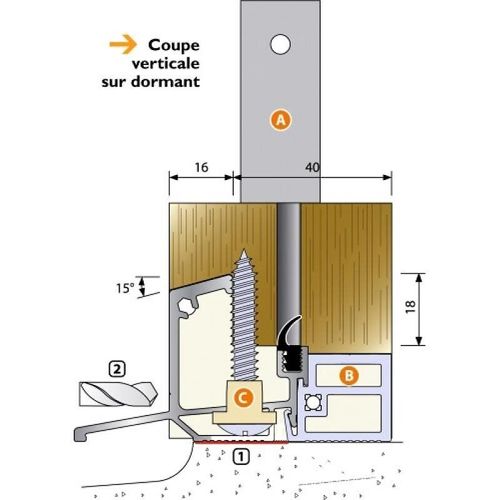 Coupe verticale sur dormant

A

16

40

15°

18

2

B

C

1