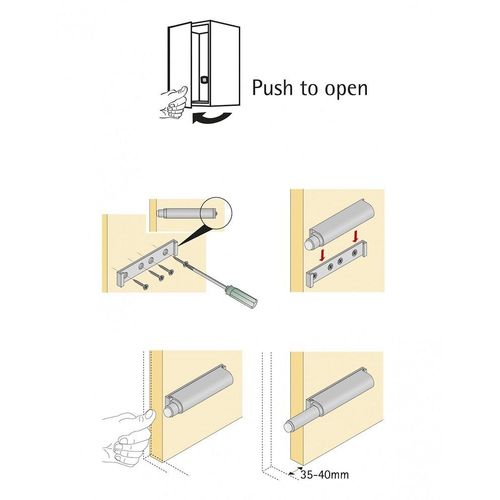 Push to open

35-40mm