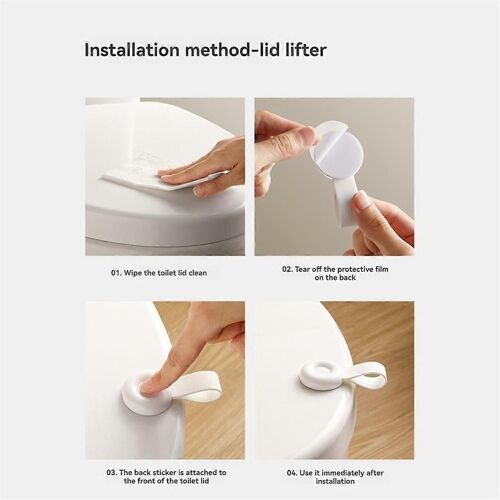 Installation method-lid lifter

01. Wipe the toilet lid clean

02. Tear off the protective film on the back

03. The back sticker is attached to the front of the toilet lid

04. Use it immediately after installation