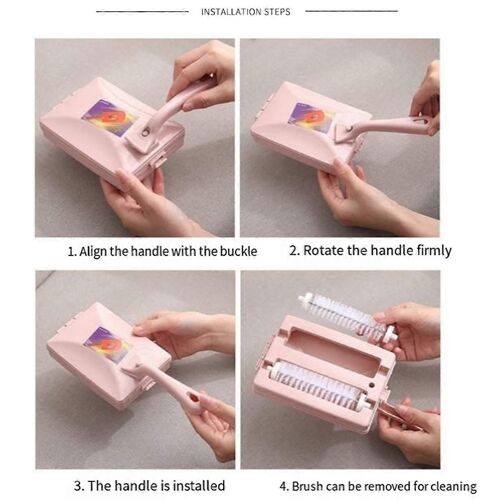 INSTALLATION STEPS

1. Align the handle with the buckle

2. Rotate the handle firmly

3. The handle is installed

4. Brush can be removed for cleaning