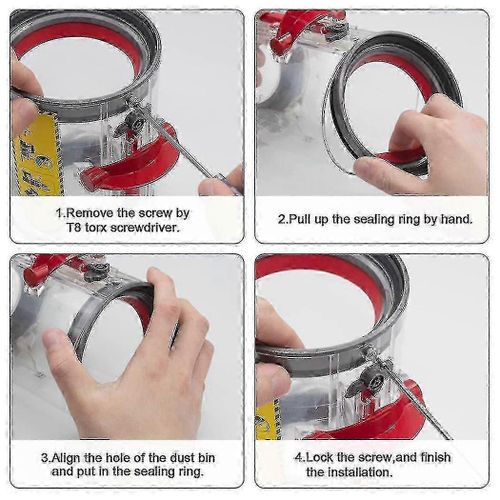 1.Remove the screw by T8 torx screwdriver.

2.Pull up the sealing ring by hand.

3.Align the hole of the dust bin and put in the sealing ring.

4.Lock the screw,and finish the installation.