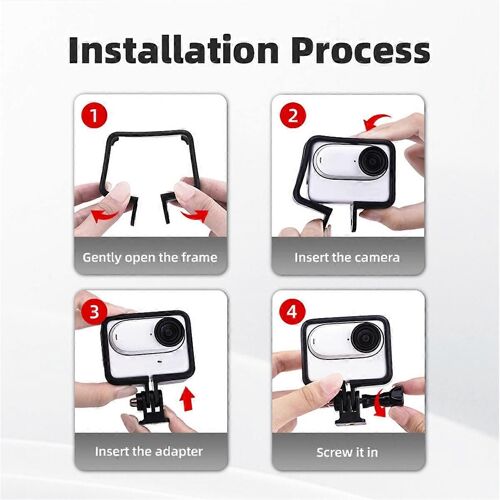 Installation Process

1
Gently open the frame

2
Insert the camera

3
Insert the adapter

4
Screw it in