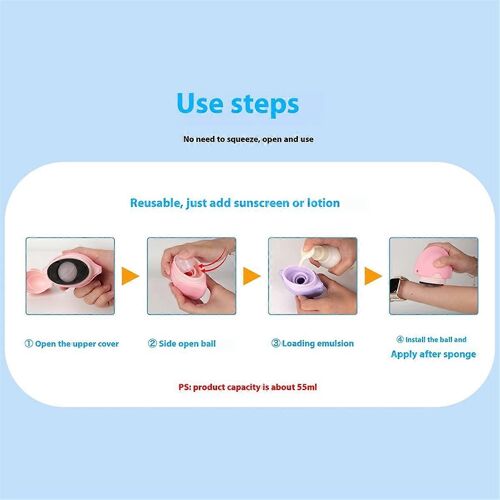 Use steps

No need to squeeze, open and use

Reusable, just add sunscreen or lotion

① Open the upper cover

② Side open ball

③ Loading emulsion

④ Install the ball and Apply after sponge

PS: product capacity is about 55ml