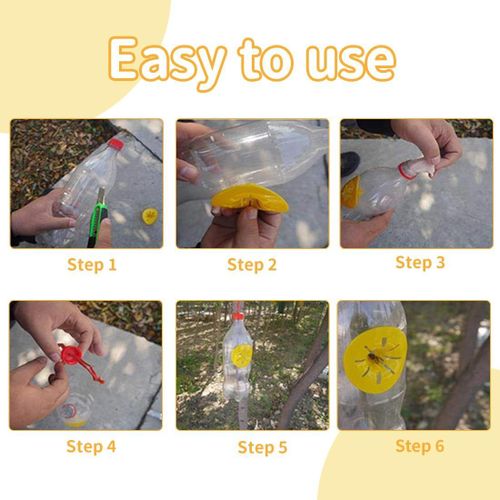 Easy to use

Step 1

Step 2

Step 3

Step 4

Step 5

Step 6