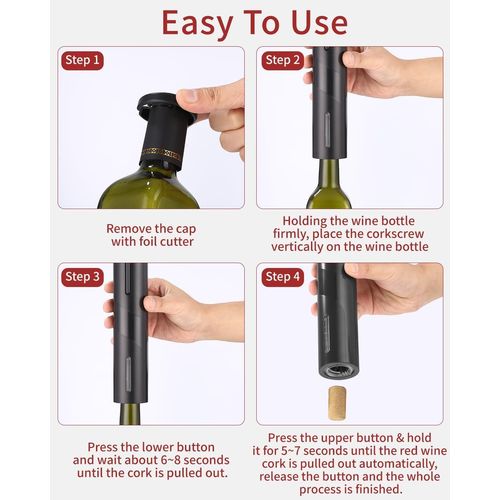 Easy To Use

Step 1

Remove the cap with foil cutter

Step 2

Holding the wine bottle firmly, place the corkscrew vertically on the wine bottle

Step 3

Press the lower button and wait about 6~8 seconds until the cork is pulled out.

Step 4

Press the upper button & hold it for 5~7 seconds until the red wine cork is pulled out automatically, release the button and the whole process is finished.