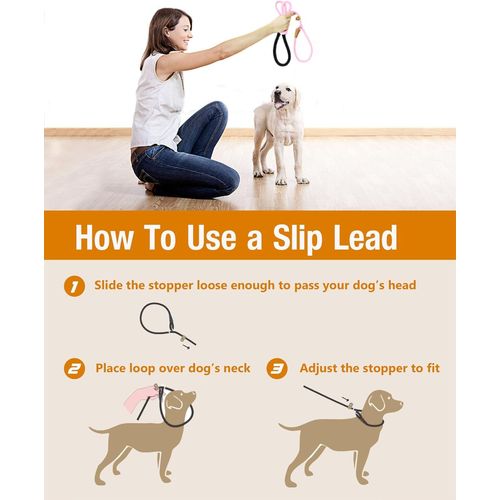 How To Use a Slip Lead

1 Slide the stopper loose enough to pass your dog's head

2 Place loop over dog's neck

3 Adjust the stopper to fit