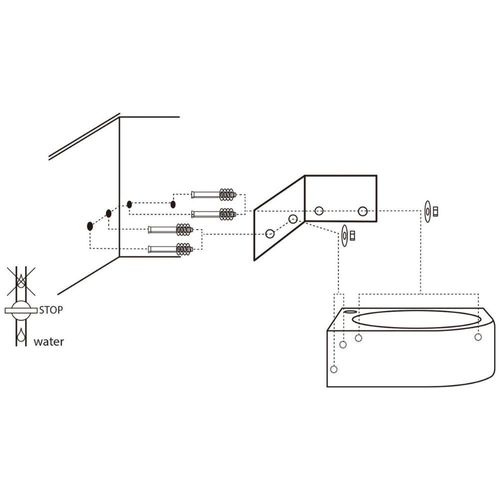 STOP
water