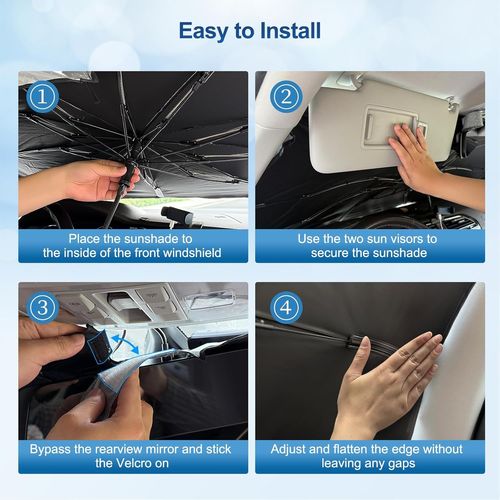 Easy to Install

①

Place the sunshade to the inside of the front windshield

②

Use the two sun visors to secure the sunshade

③

Bypass the rearview mirror and stick the Velcro on

④

Adjust and flatten the edge without leaving any gaps