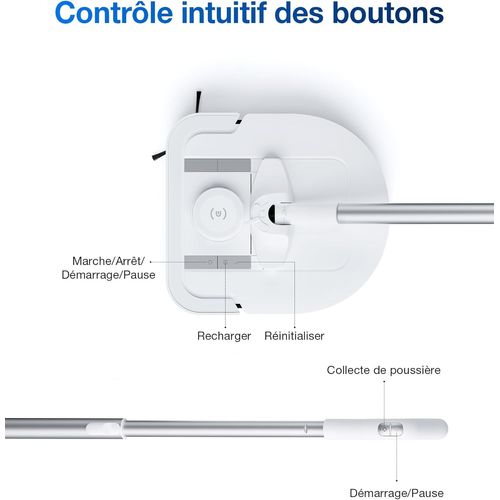 Contrôle intuitif des boutons

Marche/Arrêt/
Démarrage/Pause

Recharger

Réinitialiser

Collecte de poussière

Démarrage/Pause