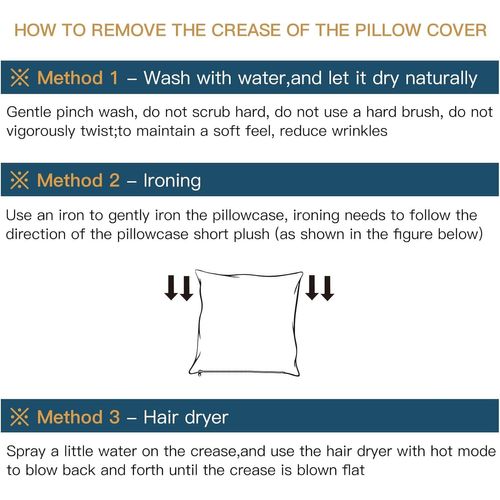 HOW TO REMOVE THE CREASE OF THE PILLOW COVER

※ Method 1 – Wash with water,and let it dry naturally

Gentle pinch wash, do not scrub hard, do not use a hard brush, do not vigorously twist;to maintain a soft feel, reduce wrinkles

※ Method 2 – Ironing

Use an iron to gently iron the pillowcase, ironing needs to follow the direction of the pillowcase short plush (as shown in the figure below)

※ Method 3 – Hair dryer

Spray a little water on the crease,and use the hair dryer with hot mode to blow back and forth until the crease is blown flat