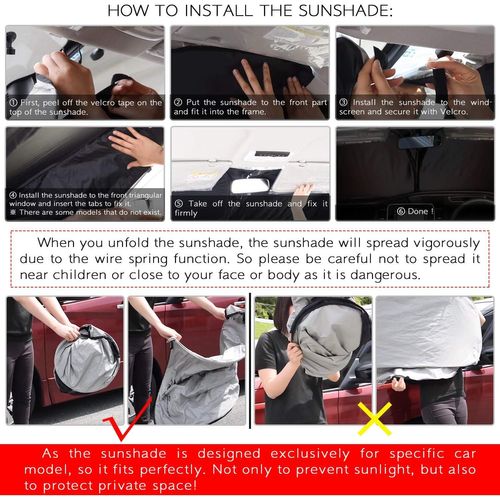 HOW TO INSTALL THE SUNSHADE:

① First, peel off the velcro tape on the top of the sunshade.

② Put the sunshade to the front part and fit it into the frame.

③ Install the sunshade to the windscreen and secure it with Velcro.

④ Install the sunshade to the front triangular window and insert the tabs to fix it.
※ There are some models that do not exist.

⑤ Take off the sunshade and fix it firmly

⑥ Done !

When you unfold the sunshade, the sunshade will spread vigorously due to the wire spring function. So please be careful not to spread it near children or close to your face or body as it is dangerous.

As the sunshade is designed exclusively for specific car model, so it fits perfectly. Not only to prevent sunlight, but also to protect private space!