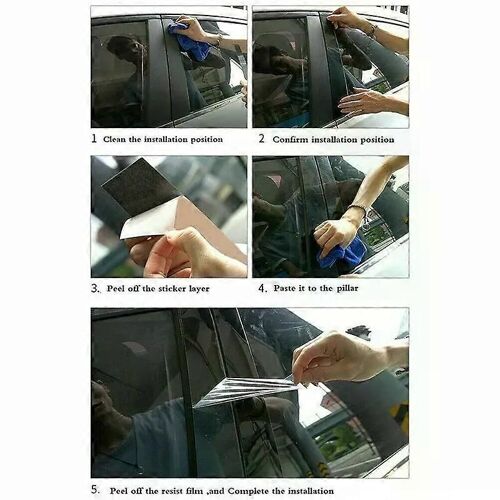 1 Clean the installation position

2 Confirm installation position

3. Peel off the sticker layer

4. Paste it to the pillar

5. Peel off the resist film ,and Complete the installation