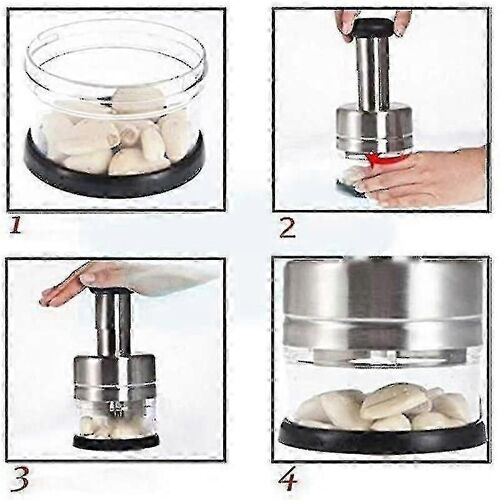 1

2

3

4