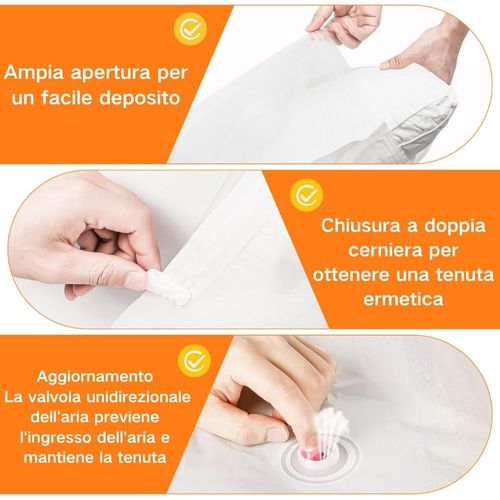 Ampia apertura per un facile deposito

Chiusura a doppia cerniera per ottenere una tenuta ermetica

Aggiornamento
La valvola unidirezionale dell'aria previene l'ingresso dell'aria e mantiene la tenuta