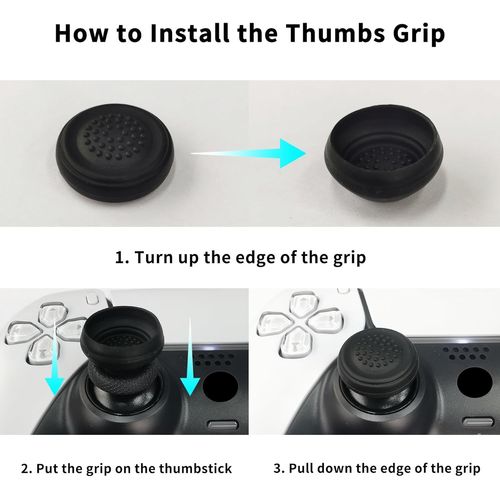 How to Install the Thumbs Grip

1. Turn up the edge of the grip

2. Put the grip on the thumbstick

3. Pull down the edge of the grip