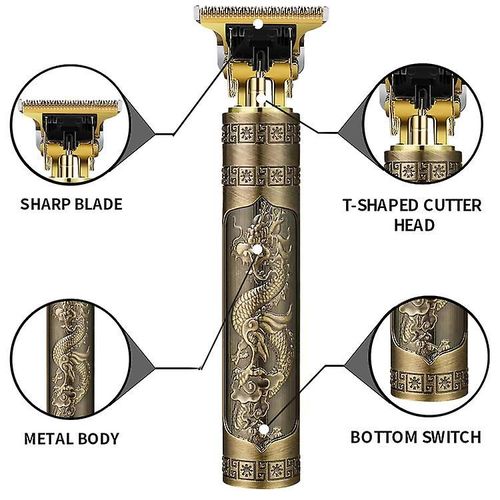 SHARP BLADE

T-SHAPED CUTTER HEAD

METAL BODY

BOTTOM SWITCH