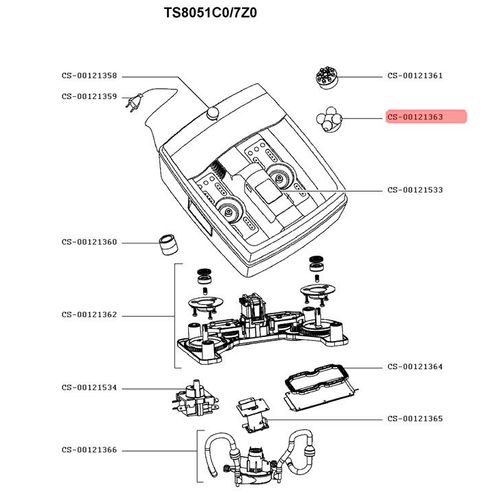 TS8051C0/7Z0

CS-00121358
CS-00121359
CS-00121361
CS-00121363
CS-00121533
CS-00121360
CS-00121362
CS-00121364
CS-00121534
CS-00121365
CS-00121366