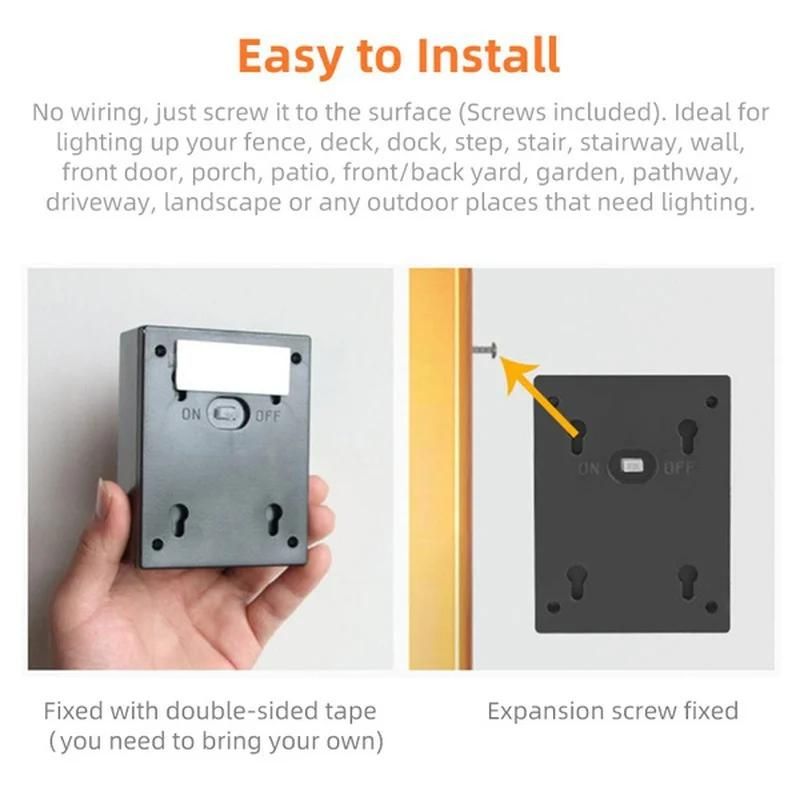 Easy to Install

No wiring, just screw it to the surface (Screws included). Ideal for lighting up your fence, deck, dock, step, stair, stairway, wall, front door, porch, patio, front/back yard, garden, pathway, driveway, landscape or any outdoor places that need lighting.

ON OFF

ON OFF

Fixed with double-sided tape (you need to bring your own)

Expansion screw fixed