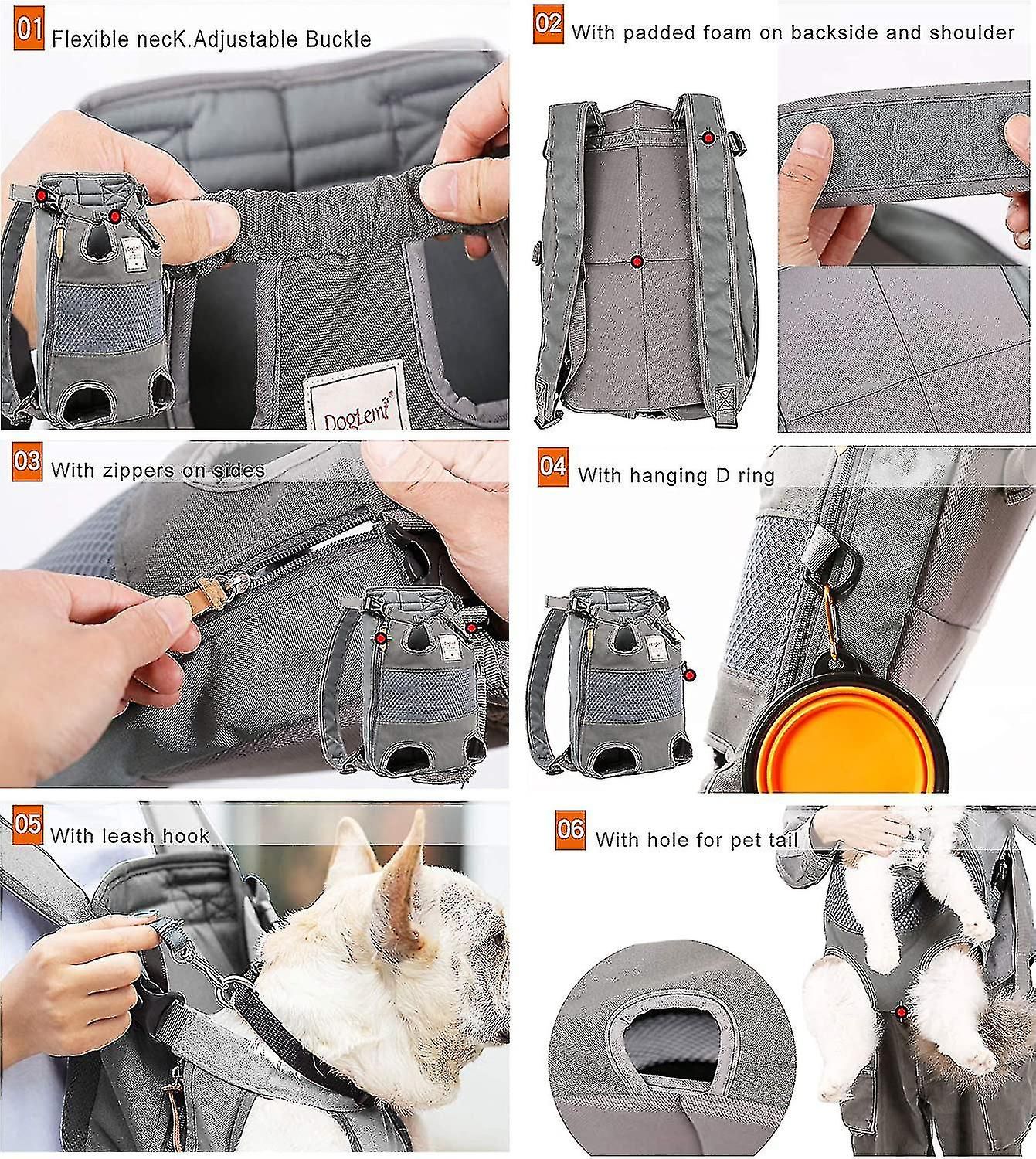 01 Flexible necK.Adjustable Buckle

DogLemi

02 With padded foam on backside and shoulder

03 With zippers on sides

04 With hanging D ring

05 With leash hook

06 With hole for pet tail