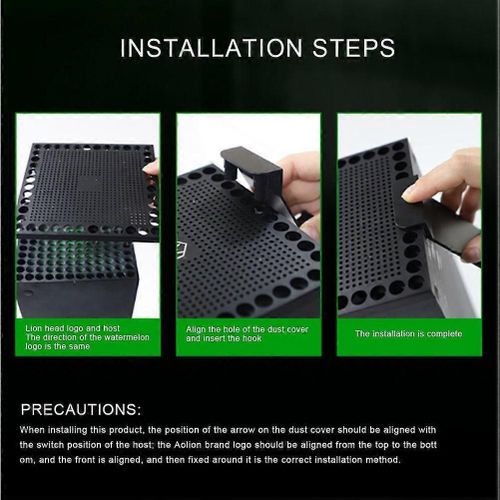 INSTALLATION STEPS

Lion head logo and host
The direction of the watermelon logo is the same

Align the hole of the dust cover and insert the hook

The installation is complete

PRECAUTIONS:

When installing this product, the position of the arrow on the dust cover should be aligned with the switch position of the host; the Aolion brand logo should be aligned from the top to the bott om, and the front is aligned, and then fixed around it is the correct installation method.