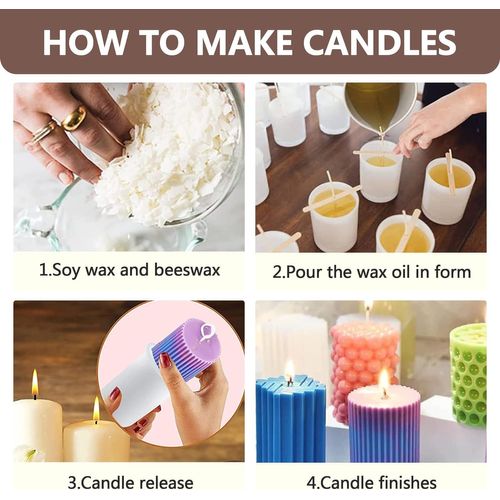 HOW TO MAKE CANDLES

1.Soy wax and beeswax

2.Pour the wax oil in form

3.Candle release

4.Candle finishes