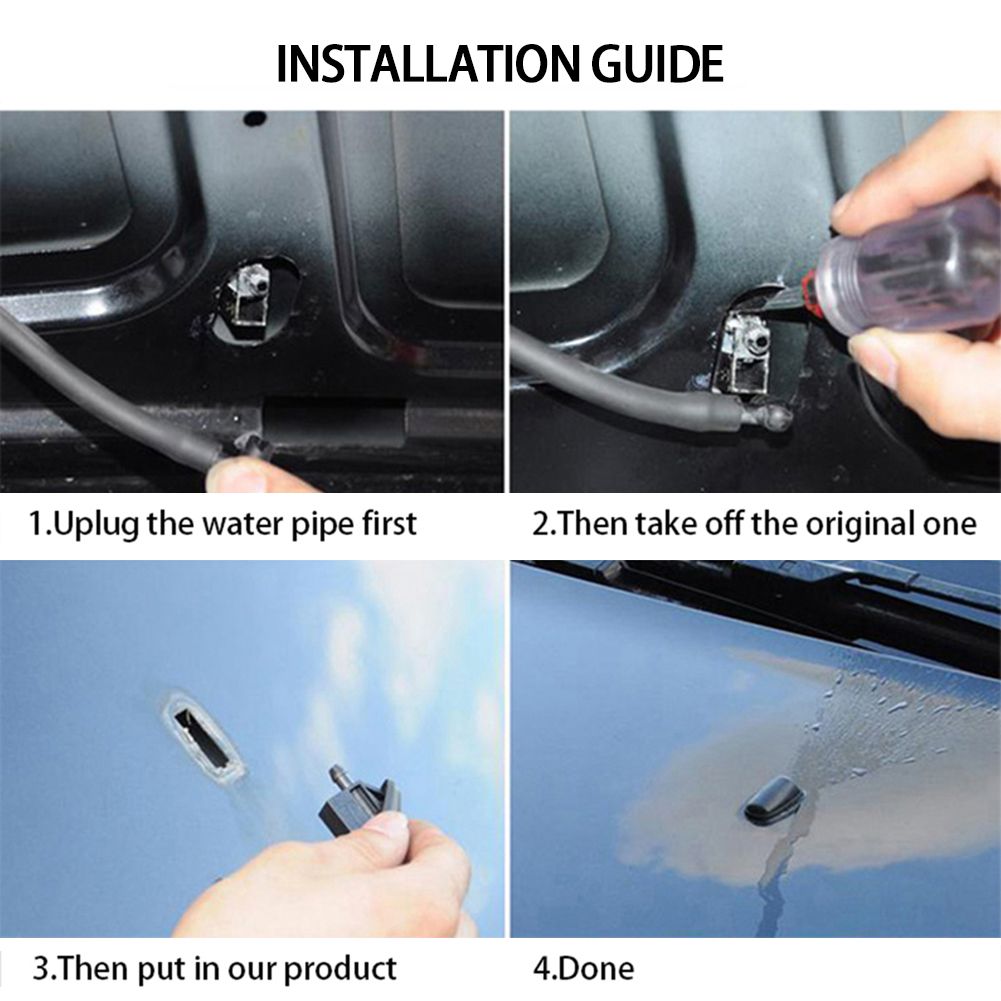 INSTALLATION GUIDE

1.Uplug the water pipe first

2.Then take off the original one

3.Then put in our product

4.Done