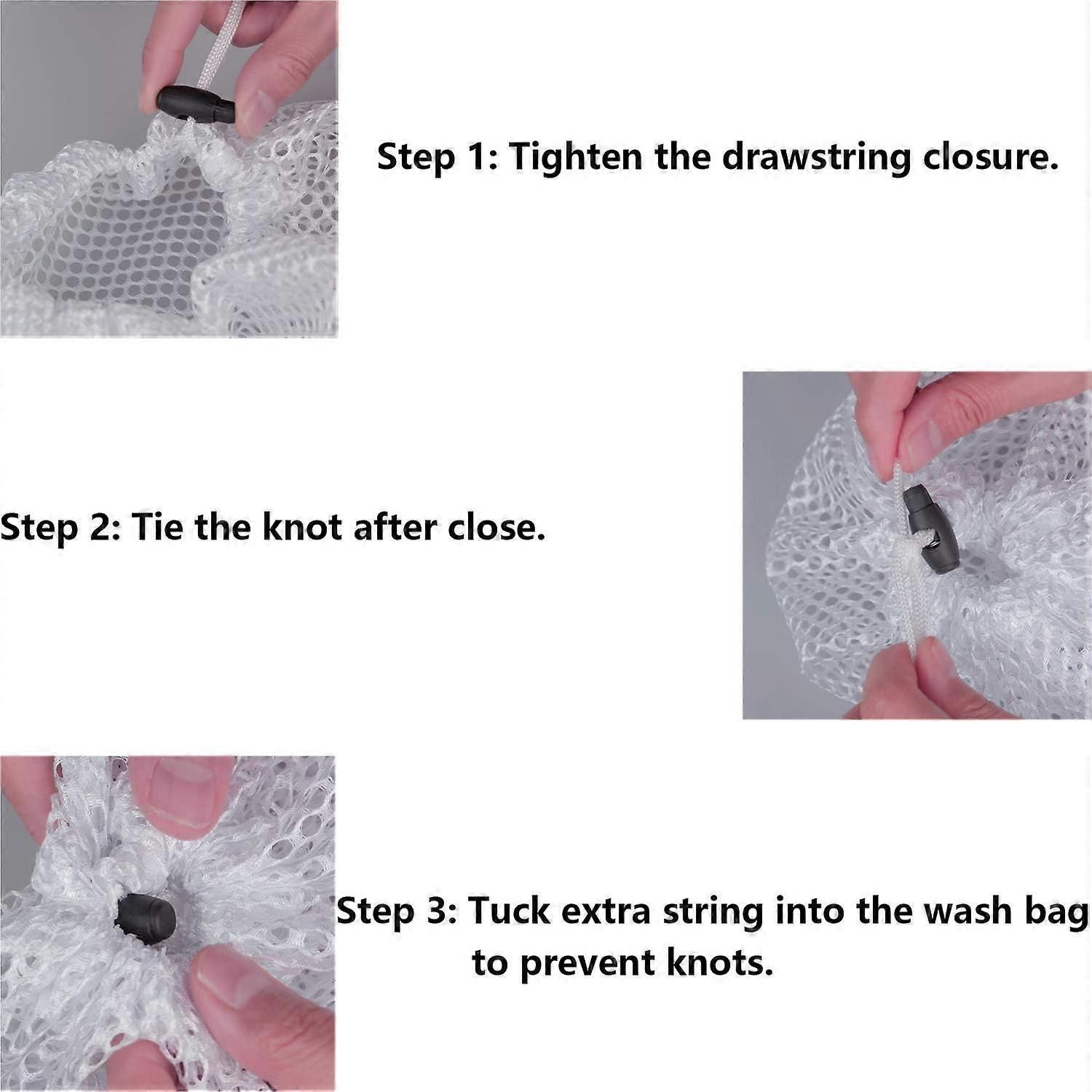 Step 1: Tighten the drawstring closure.

Step 2: Tie the knot after close.

Step 3: Tuck extra string into the wash bag to prevent knots.