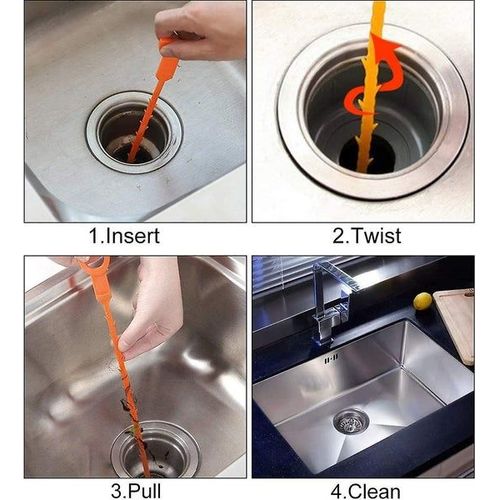 1.Insert

2.Twist

3.Pull

4.Clean