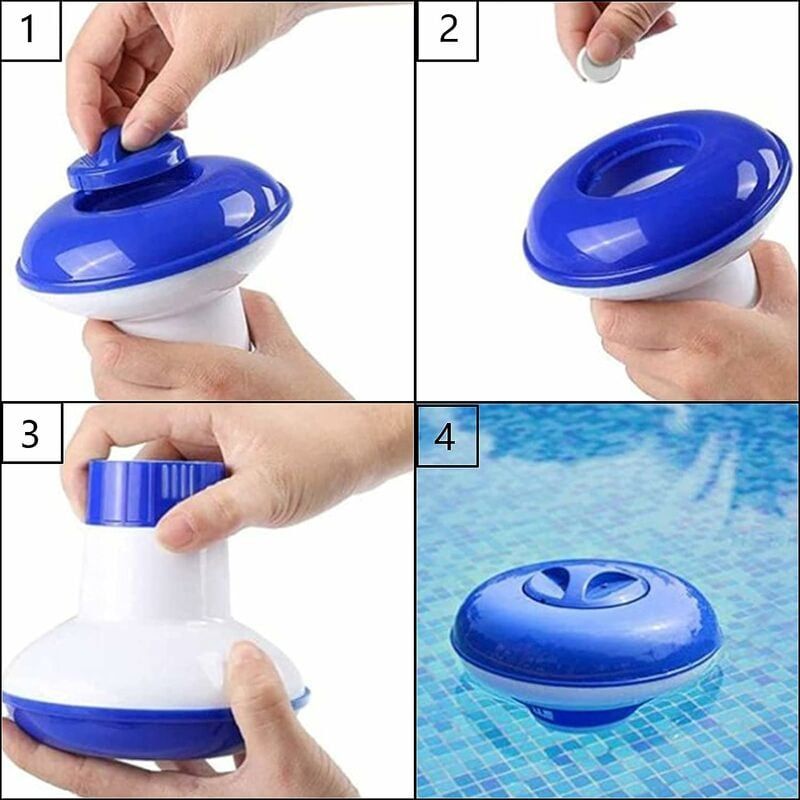 1

2

3

4