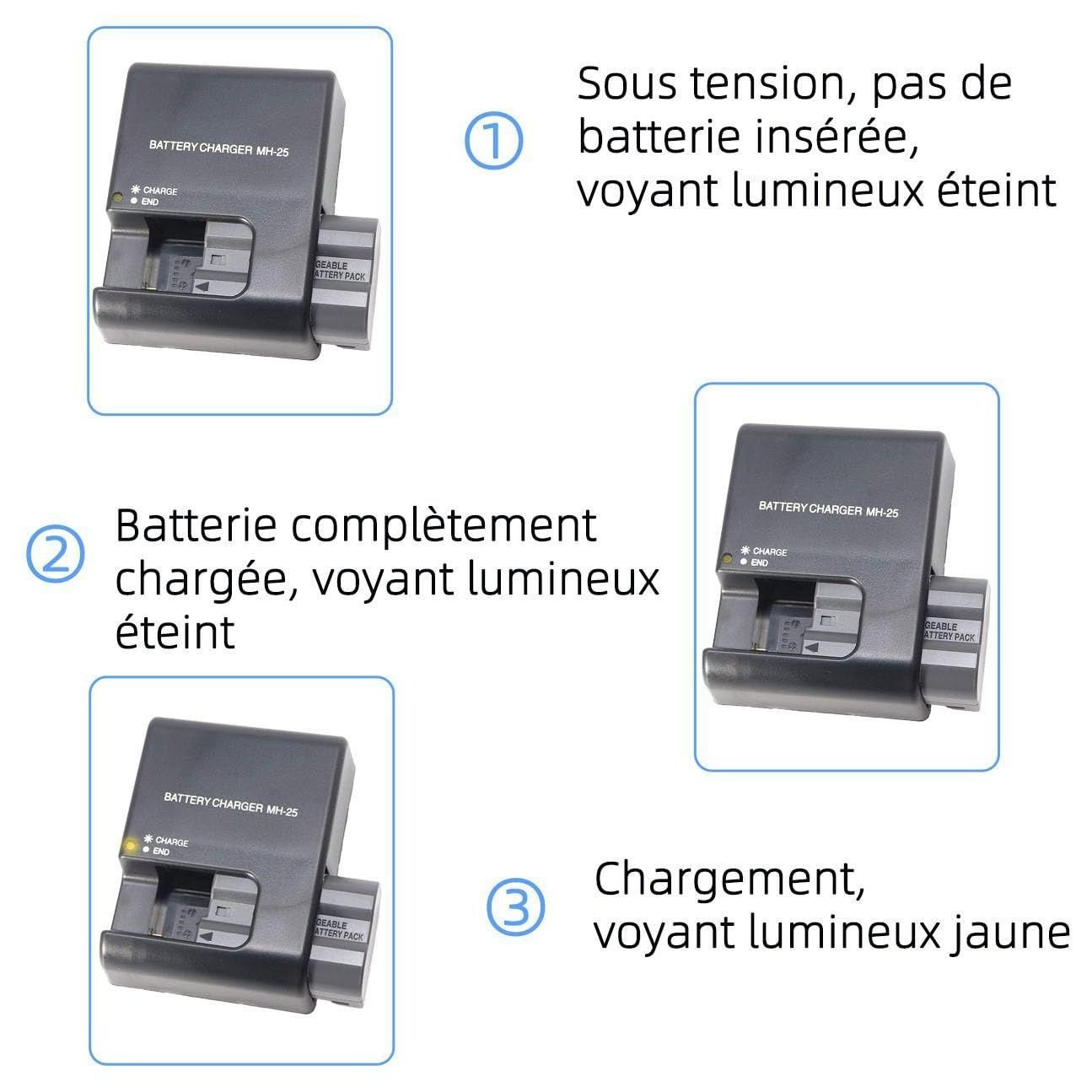 BATTERY CHARGER MH-25
CHARGE
END
GEABLE
ATTERY PACK

①

Sous tension, pas de batterie insérée, voyant lumineux éteint

②

Batterie complètement chargée, voyant lumineux éteint

BATTERY CHARGER MH-25
CHARGE
END
GEABLE
ATTERY PACK

BATTERY CHARGER MH-25
CHARGE
END
GEABLE
ATTERY PACK

③

Chargement, voyant lumineux jaune