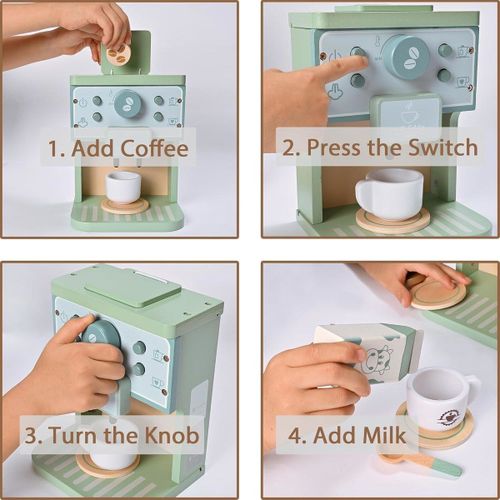 1. Add Coffee

2. Press the Switch

3. Turn the Knob

4. Add Milk