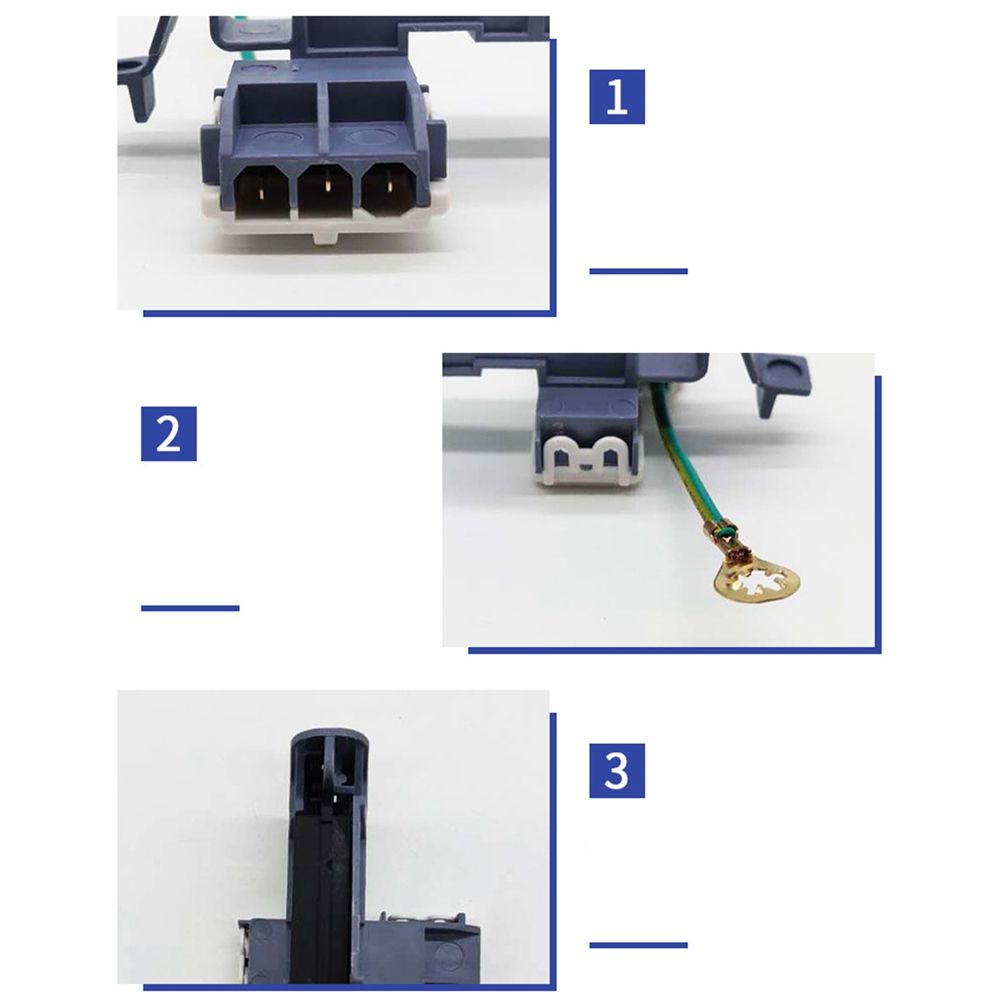 1

2

3