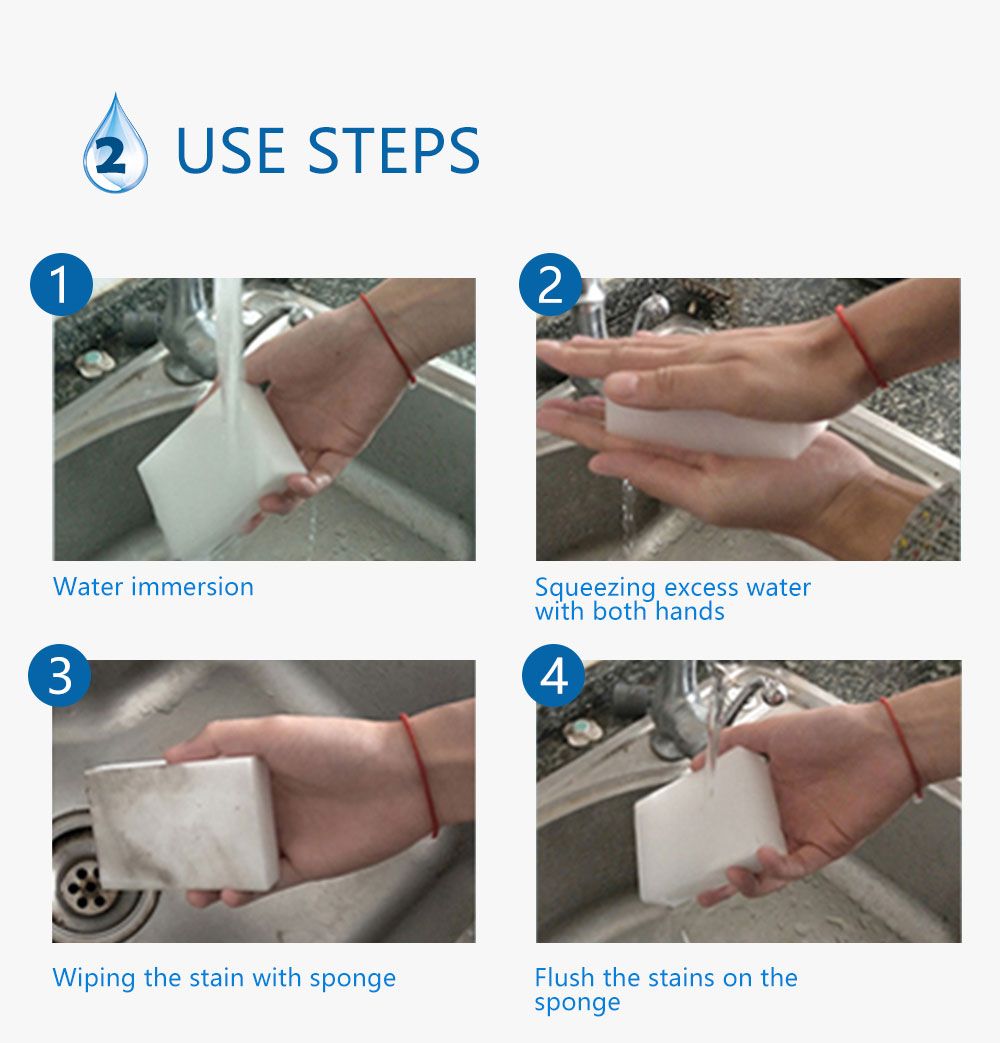 2 USE STEPS

1

Water immersion

2

Squeezing excess water with both hands

3

Wiping the stain with sponge

4

Flush the stains on the sponge