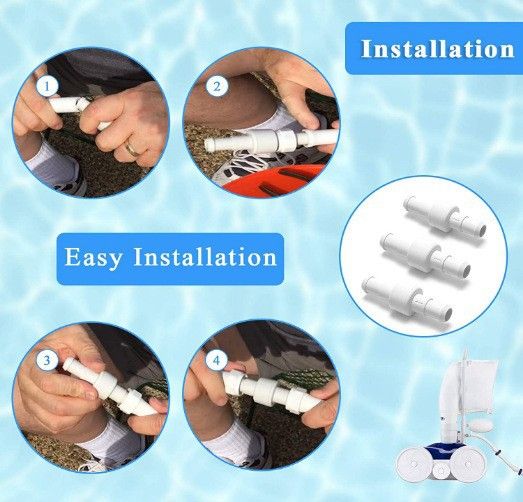 Installation

1

2

Easy Installation

3

4