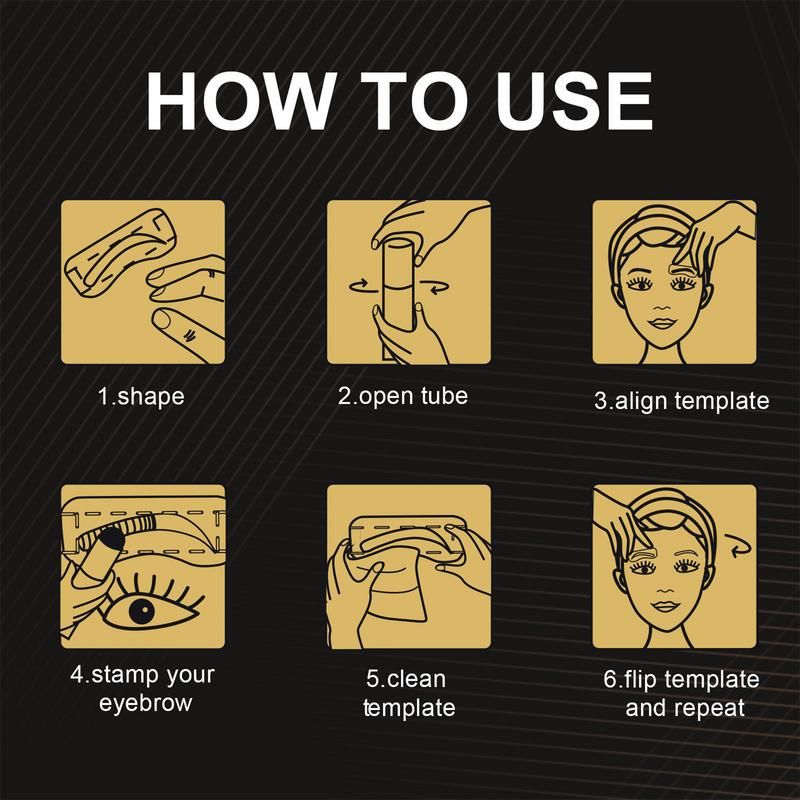 HOW TO USE

1.shape

2.open tube

3.align template

4.stamp your eyebrow

5.clean template

6.flip template and repeat