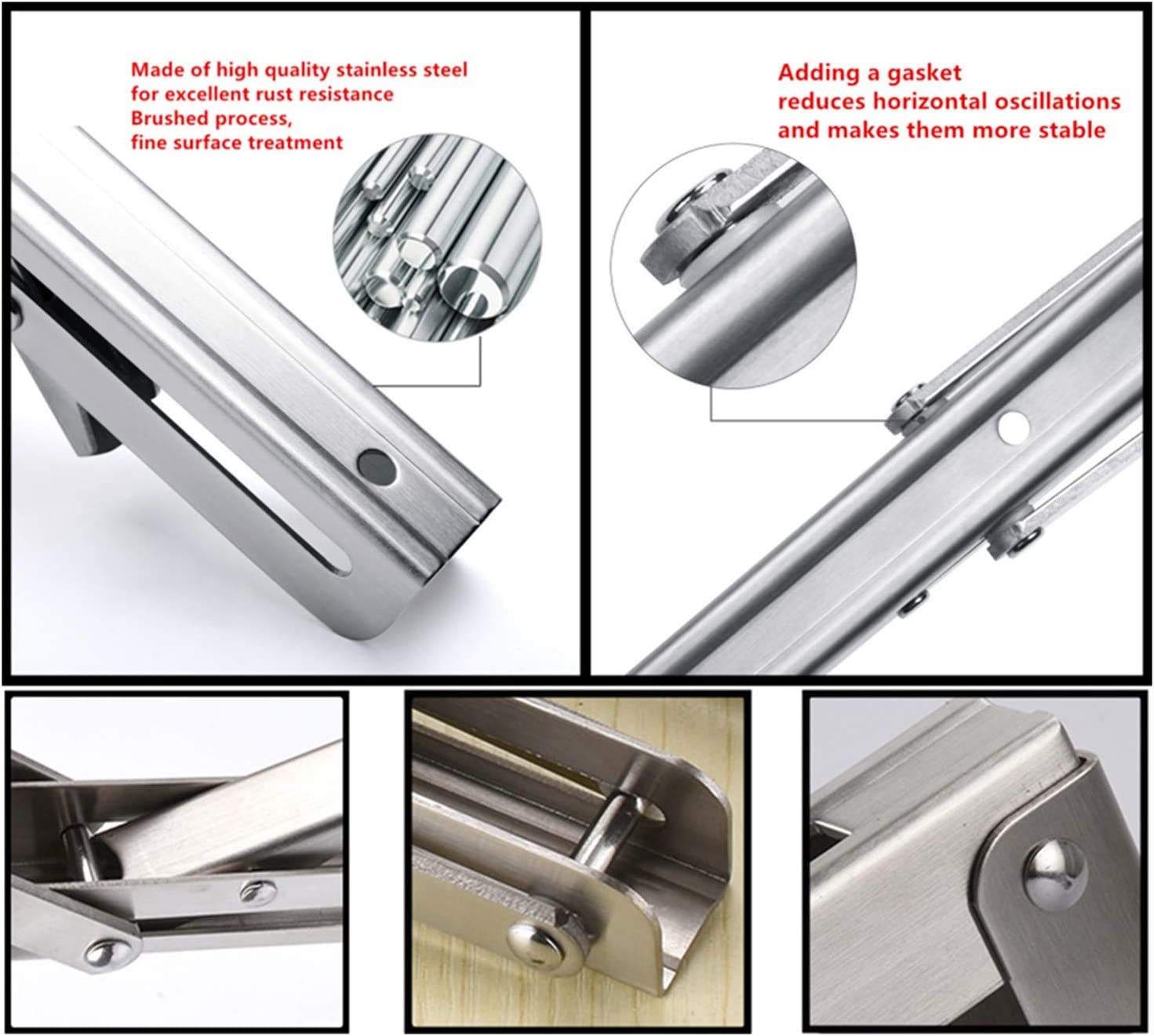 Made of high quality stainless steel for excellent rust resistance
Brushed process,
fine surface treatment

Adding a gasket
reduces horizontal oscillations
and makes them more stable