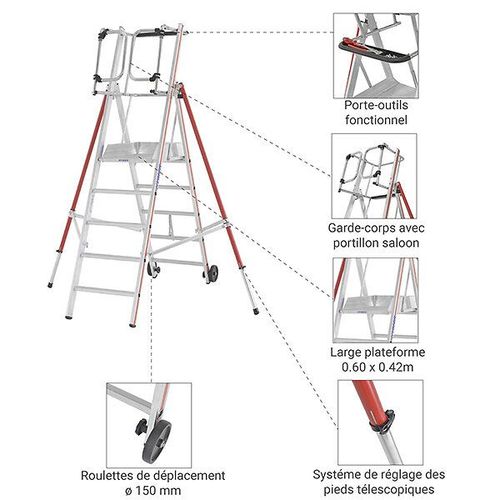 Porte-outils fonctionnel

Garde-corps avec portillon saloon

Large plateforme 0.60 x 0.42m

Roulettes de déplacement ø 150 mm

Systéme de réglage des pieds télescopiques