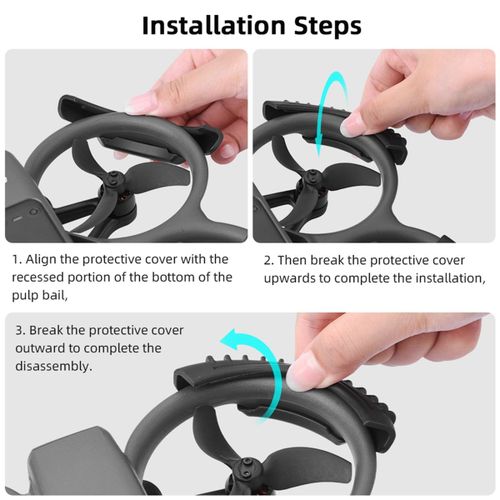 Installation Steps

1. Align the protective cover with the recessed portion of the bottom of the pulp bail,

2. Then break the protective cover upwards to complete the installation,

3. Break the protective cover outward to complete the disassembly.