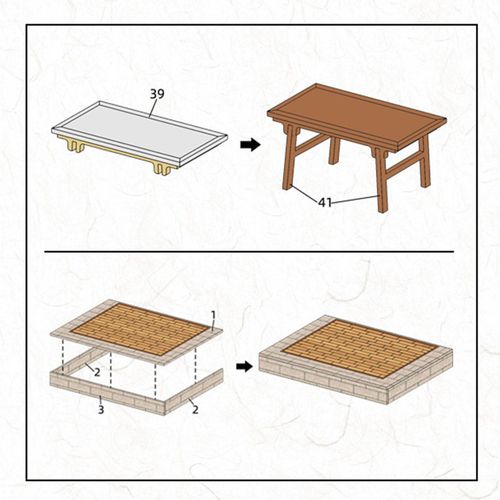 39

41

1

2

3

2