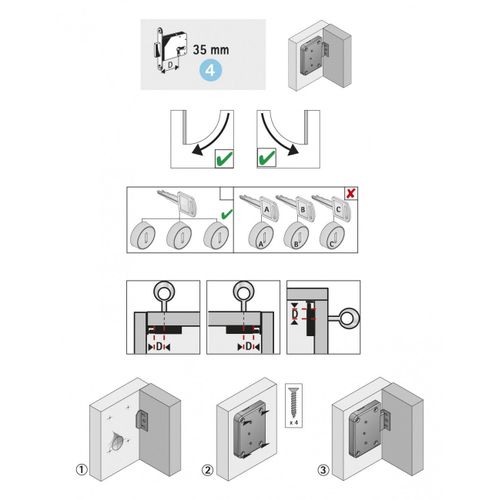 D
35 mm
4

A
B
C
A
B
C

D
D
D

x 4

①
②
③