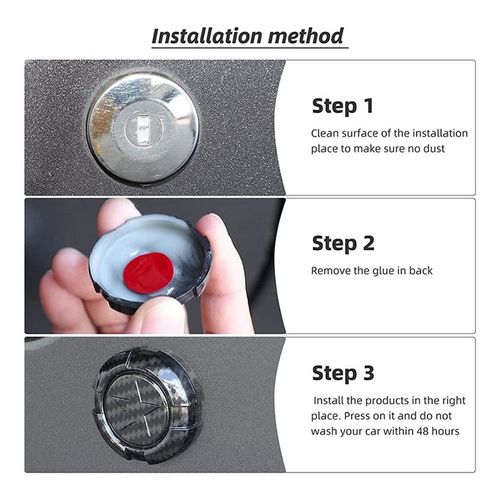 Installation method

Step 1

Clean surface of the installation place to make sure no dust

Step 2

Remove the glue in back

Step 3

Install the products in the right place. Press on it and do not wash your car within 48 hours